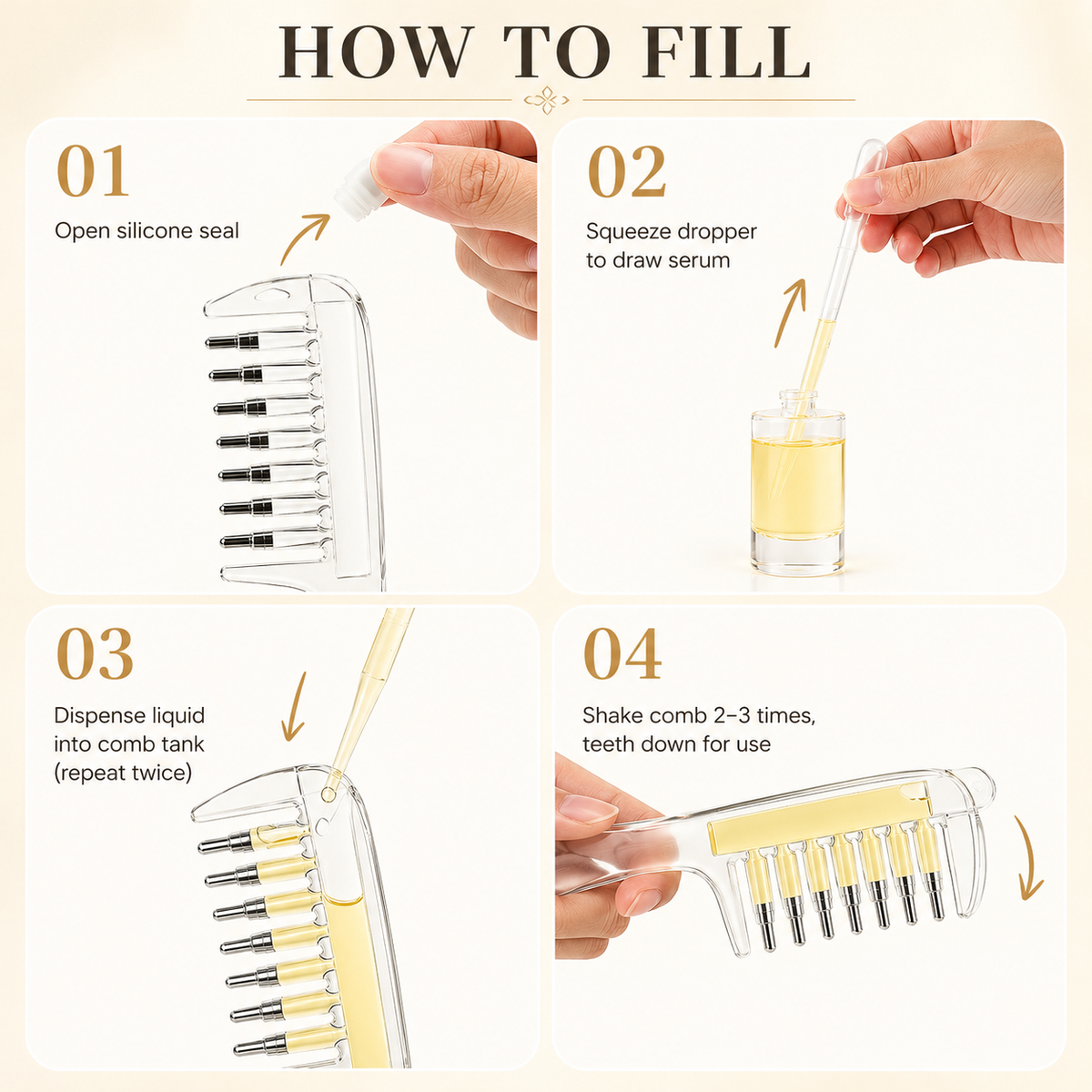 HOW TO FILL

01
Open silicone seal

02
Squeeze dropper to draw serum

03
Dispense liquid into comb tank (repeat twice)

04
Shake comb 2–3 times, teeth down for use